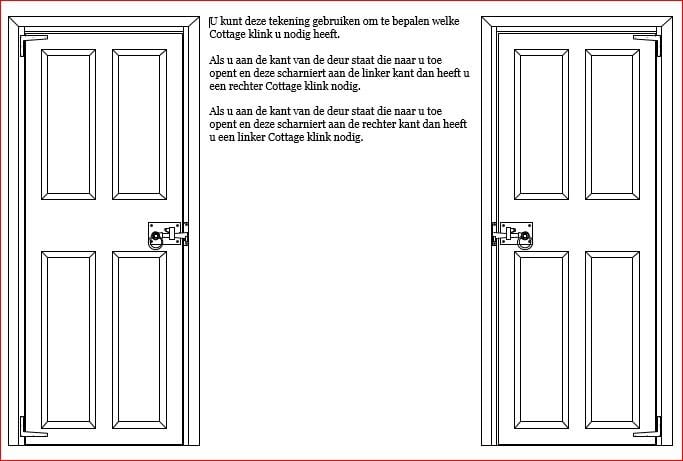 U kunt deze tekening gebruiken om te bepalen welke Cottage klink u nodig heeft.

Als u aan de kant van de deur staat die naar u toe opent en deze scharniert aan de linker kant dan heeft u een rechter Cottage klink nodig.

Als u aan de kant van de deur staat die naar u toe opent en deze scharniert aan de rechter kant dan heeft u een linker Cottage klink nodig.